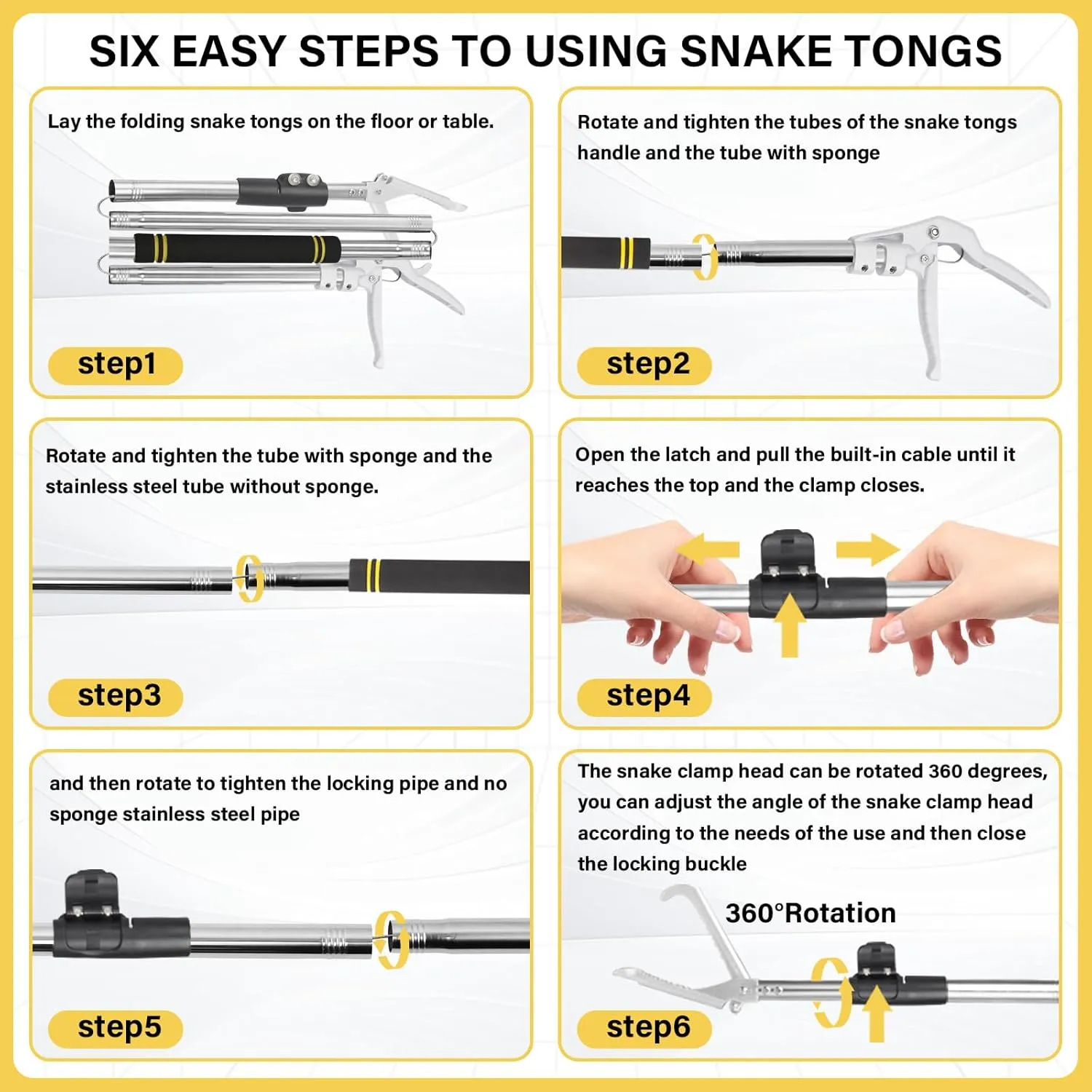 SIX EASY STEPS TO USING SNAKE TONGS

Lay the folding snake tongs on the floor or table.

step1

Rotate and tighten the tubes of the snake tongs handle and the tube with sponge

step2

Rotate and tighten the tube with sponge and the stainless steel tube without sponge.

step3

Open the latch and pull the built-in cable until it reaches the top and the clamp closes.

step4

and then rotate to tighten the locking pipe and no sponge stainless steel pipe

step5

The snake clamp head can be rotated 360 degrees, you can adjust the angle of the snake clamp head according to the needs of the use and then close the locking buckle

360°Rotation

step6